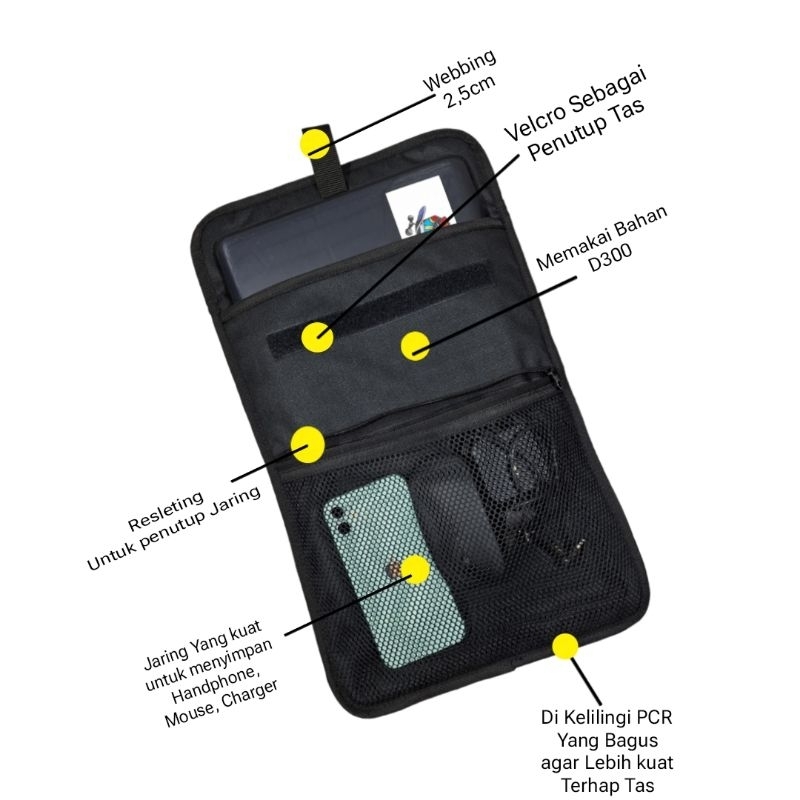 Webbing 2,5cm

Velcro Sebagai Penutup Tas

Memakai Bahan D300

Resleting Untuk penutup Jaring

Jaring Yang kuat untuk menyimpan Handphone, Mouse, Charger

Di Kelilingi PCR Yang Bagus agar Lebih kuat Terhap Tas