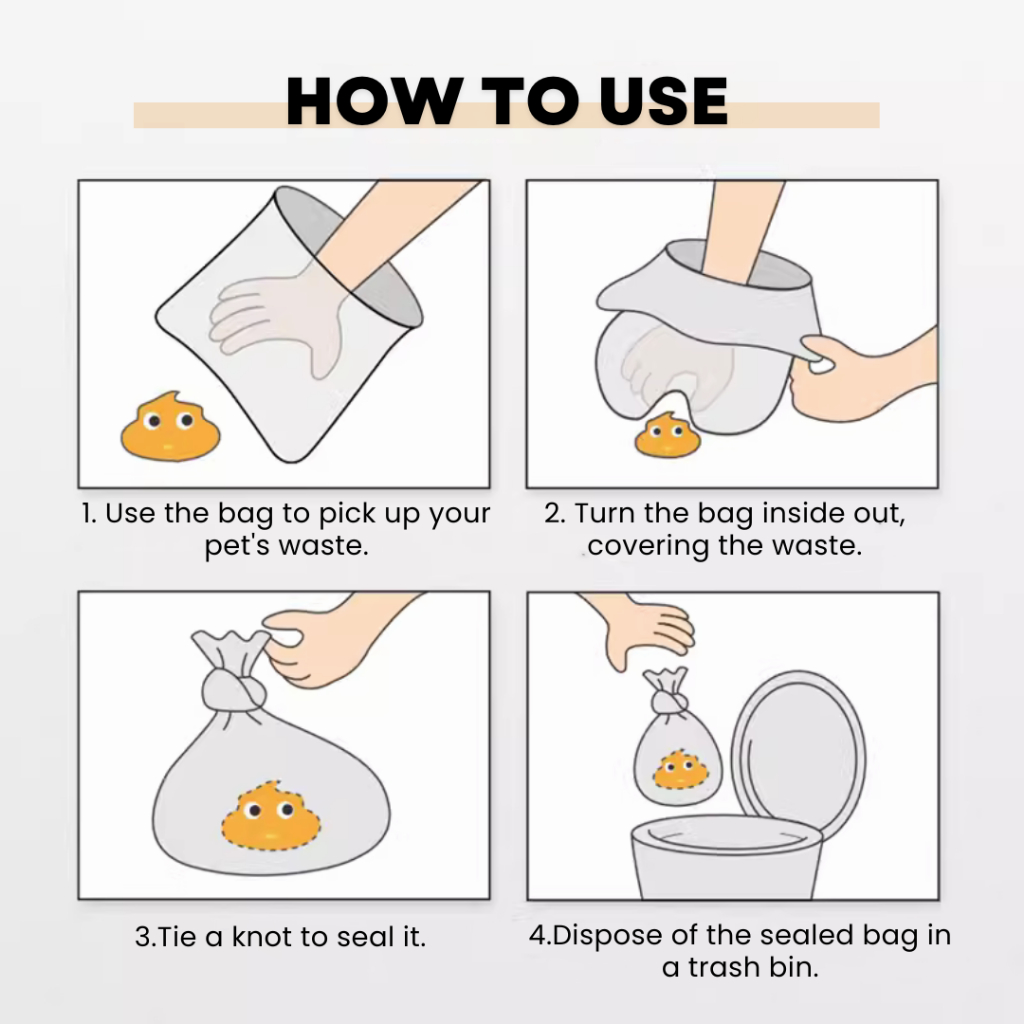 HOW TO USE

1. Use the bag to pick up your pet's waste.

2. Turn the bag inside out, covering the waste.

3.Tie a knot to seal it.

4.Dispose of the sealed bag in a trash bin.